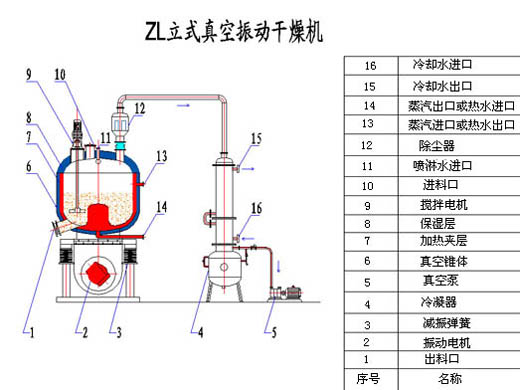 ZL立式真空振动干燥机

9
10
8
7
6
11
12
13
14
15
16
1
2
3
4
5

| 16 | 冷却水进口 |
|---|---|
| 15 | 冷却水出口 |
| 14 | 蒸汽出口或热水进口 |
| 13 | 蒸汽进口或热水出口 |
| 12 | 除尘器 |
| 11 | 喷淋水进口 |
| 10 | 进料口 |
| 9 | 搅拌电机 |
| 8 | 保温层 |
| 7 | 加热夹层 |
| 6 | 真空锥体 |
| 5 | 真空泵 |
| 4 | 冷凝器 |
| 3 | 减振弹簧 |
| 2 | 振动电机 |
| 1 | 出料口 |
| 序号 | 名称 |